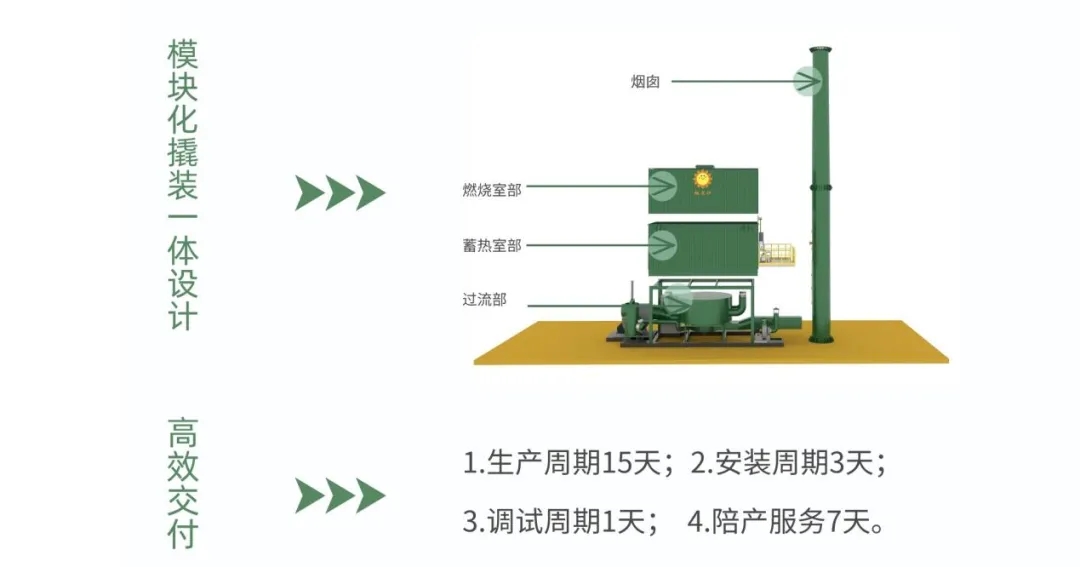 模块化撬装一体设计

烟囱

燃烧室部

蓄热室部

过流部

高效交付

1.生产周期15天；2.安装周期3天；

3.调试周期1天； 4.陪产服务7天。