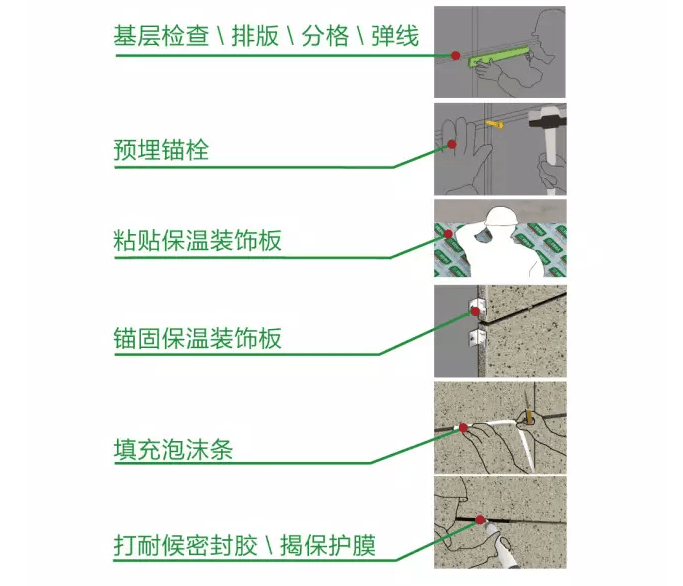 基层检查 \ 排版 \ 分格 \ 弹线

预埋锚栓

粘贴保温装饰板

锚固保温装饰板

填充泡沫条

打耐候密封胶 \ 揭保护膜